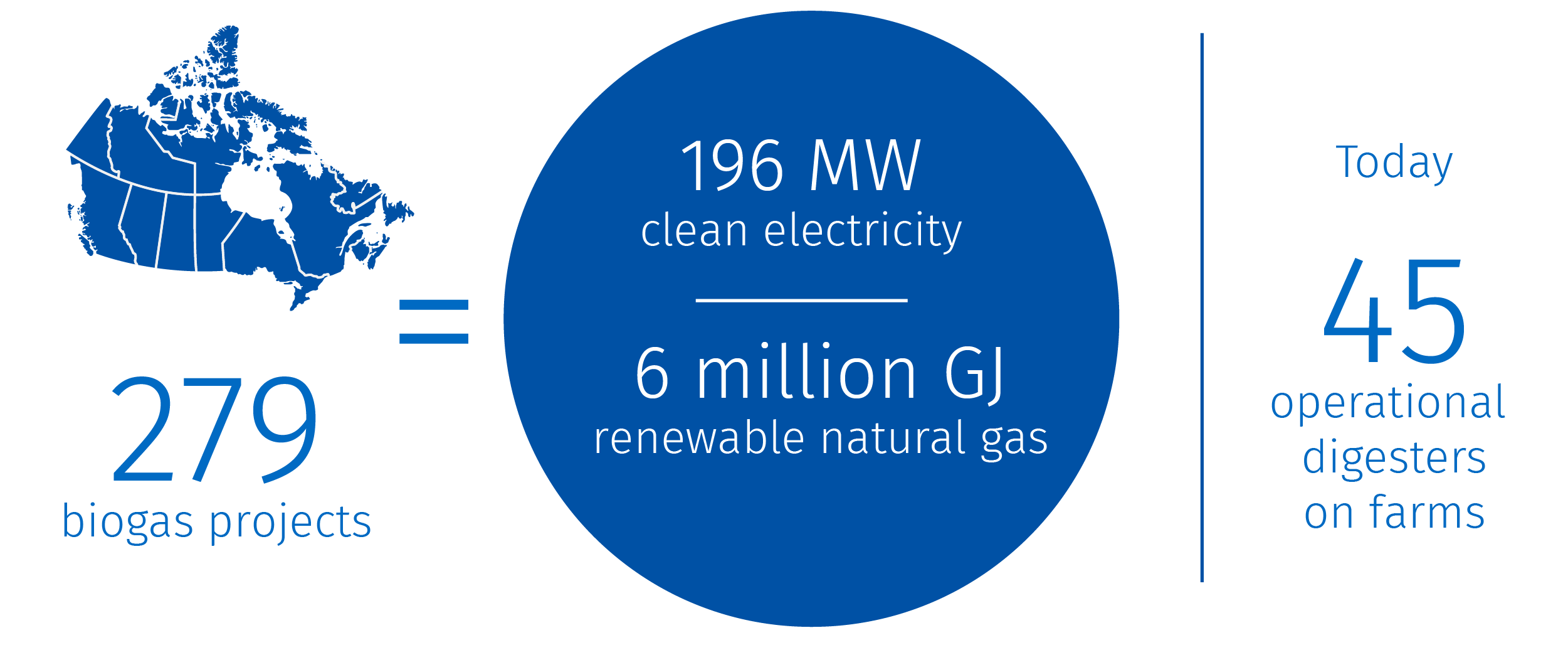 279
biogas projects

=

196 MW
clean electricity

6 million GJ
renewable natural gas

Today

45
operational digesters on farms