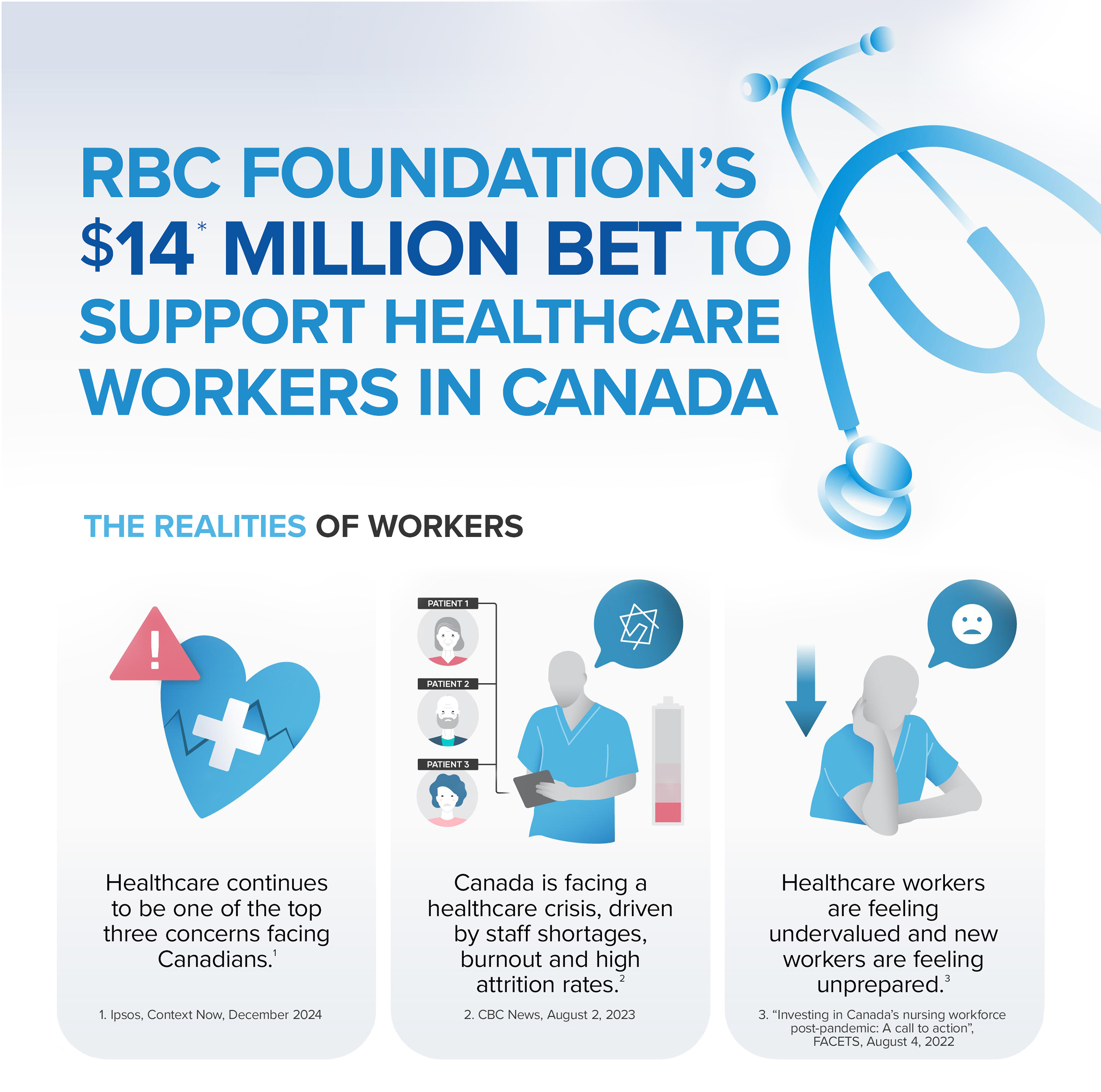 RBC FOUNDATION'S $14* MILLION BET TO SUPPORT HEALTHCARE WORKERS IN CANADA

THE REALITIES OF WORKERS

Healthcare continues to be one of the top three concerns facing Canadians.$^1$

1. Ipsos, Context Now, December 2024

PATIENT 1

PATIENT 2

PATIENT 3

Canada is facing a healthcare crisis, driven by staff shortages, burnout and high attrition rates.$^2$

2. CBC News, August 2, 2023

Healthcare workers are feeling undervalued and new workers are feeling unprepared.$^3$

3. "Investing in Canada's nursing workforce post-pandemic: A call to action", FACETS, August 4, 2022