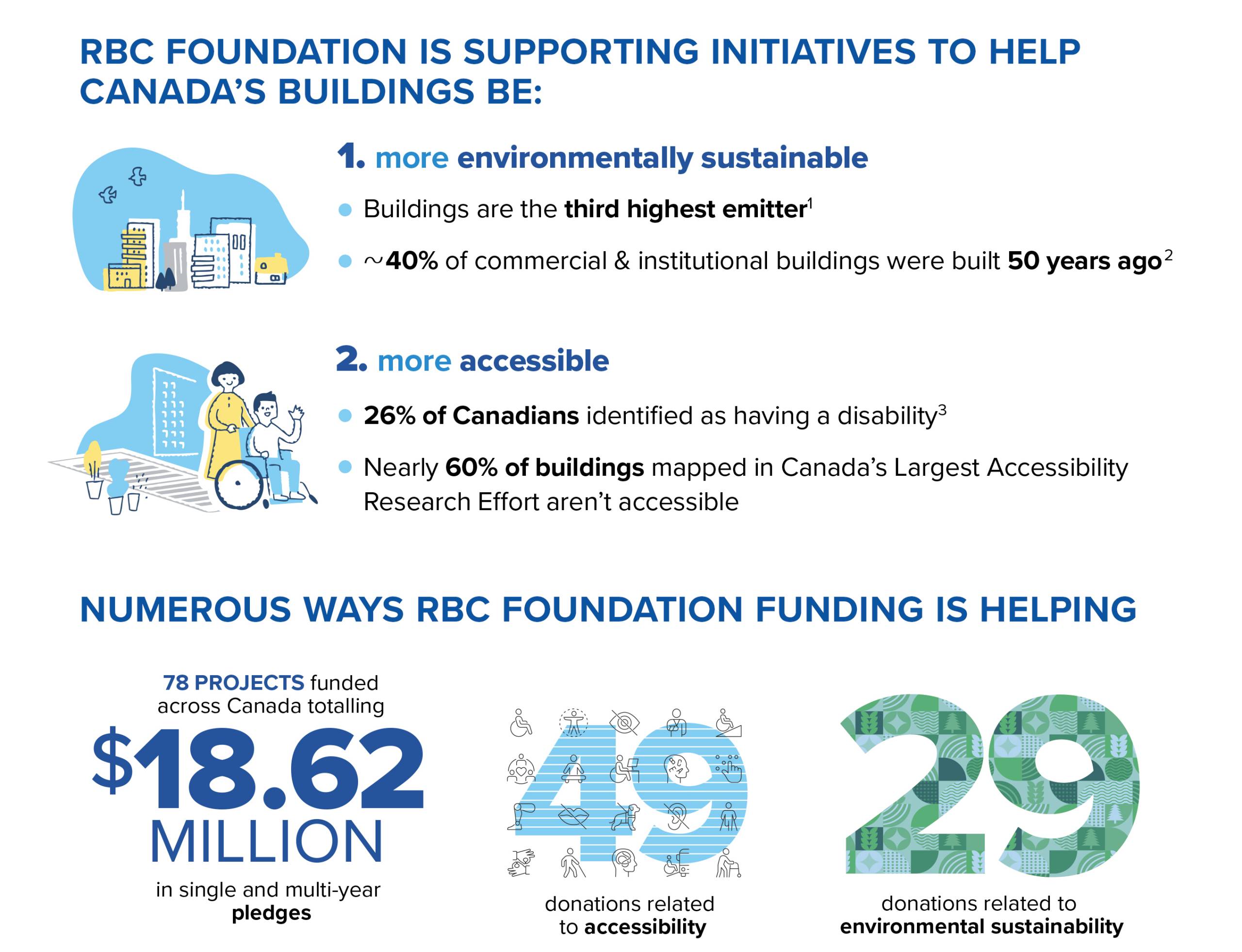 RBC FOUNDATION IS SUPPORTING INITIATIVES TO HELP CANADA'S BUILDINGS BE:

1. more environmentally sustainable

Buildings are the third highest emitter$^1$

~40% of commercial & institutional buildings were built 50 years ago$^2$

2. more accessible

26% of Canadians identified as having a disability$^3$

Nearly 60% of buildings mapped in Canada's Largest Accessibility Research Effort aren't accessible

NUMEROUS WAYS RBC FOUNDATION FUNDING IS HELPING

78 PROJECTS funded across Canada totalling

$18.62 MILLION

in single and multi-year pledges

49

donations related to accessibility

29

donations related to environmental sustainability